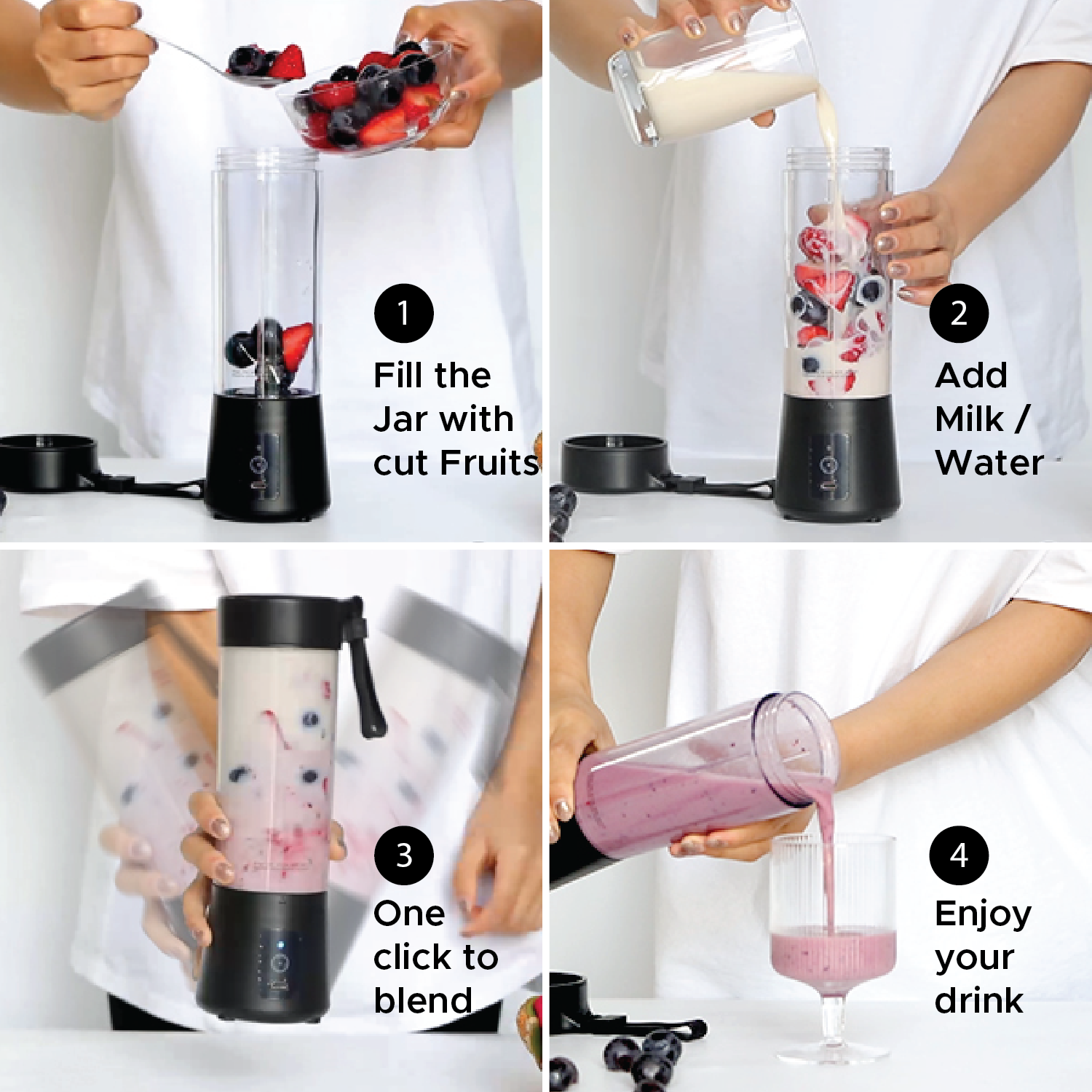 1
Fill the Jar with cut Fruits

2
Add Milk / Water

3
One click to blend

4
Enjoy your drink